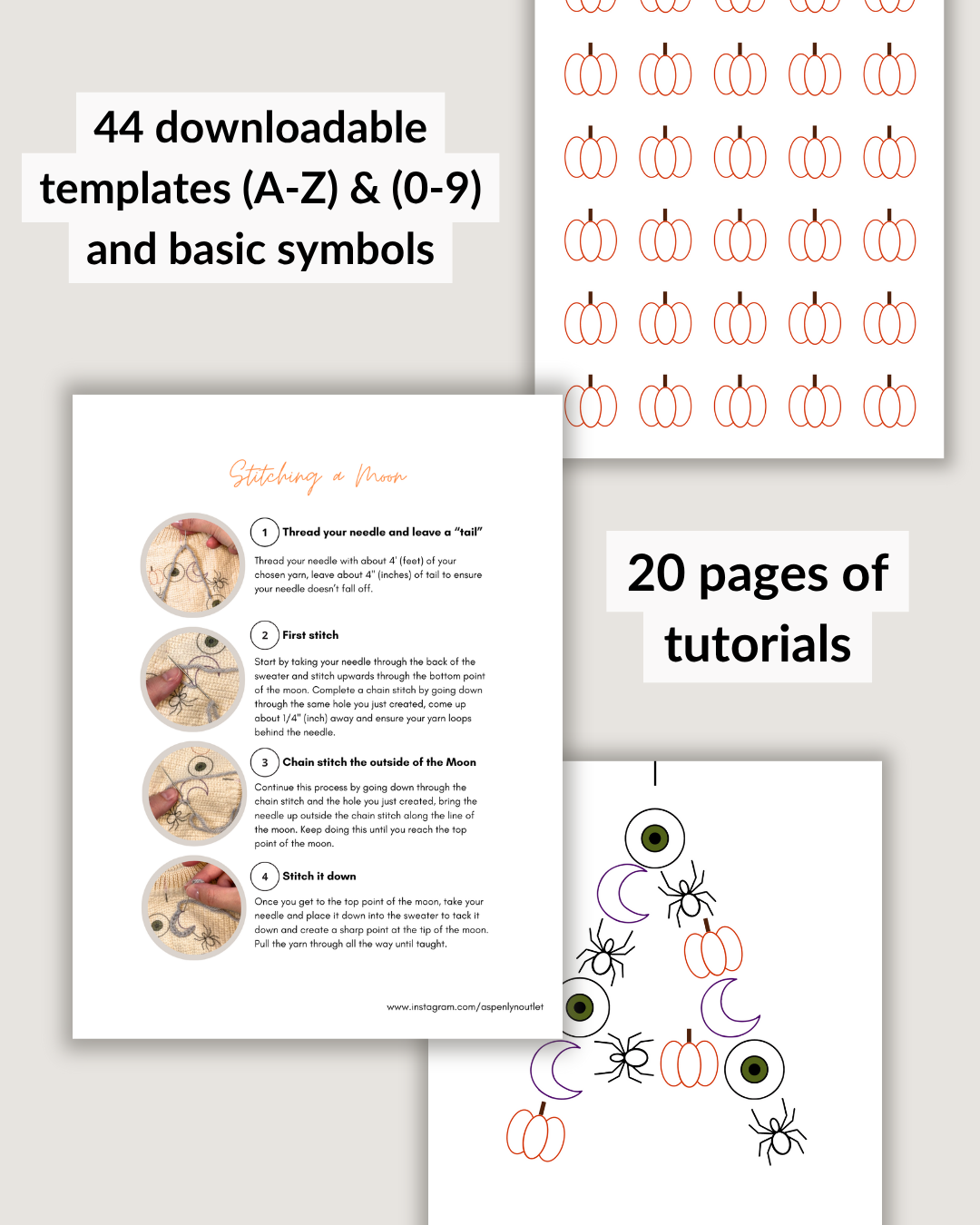 44 downloadable templates (A-Z) & (0-9) and basic symbols

Stitching a Moon

1 Thread your needle and leave a "tail"

Thread your needle with about 4' (feet) of your chosen yarn, leave about 4" (inches) of tail to ensure your needle doesn't fall off.

2 First stitch

Start by taking your needle through the back of the sweater and stitch upwards through the bottom point of the moon. Complete a chain stitch by going down through the same hole you just created, come up about 1/4" (inch) away and ensure your yarn loops behind the needle.

3 Chain stitch the outside of the Moon

Continue this process by going down through the chain stitch and the hole you just created, bring the needle up outside the chain stitch along the line of the moon. Keep doing this until you reach the top point of the moon.

4 Stitch it down

Once you get to the top point of the moon, take your needle and place it down into the sweater to tack it down and create a sharp point at the tip of the moon. Pull the yarn through all the way until taught.

www.instagram.com/aspenlynoutlet

20 pages of tutorials