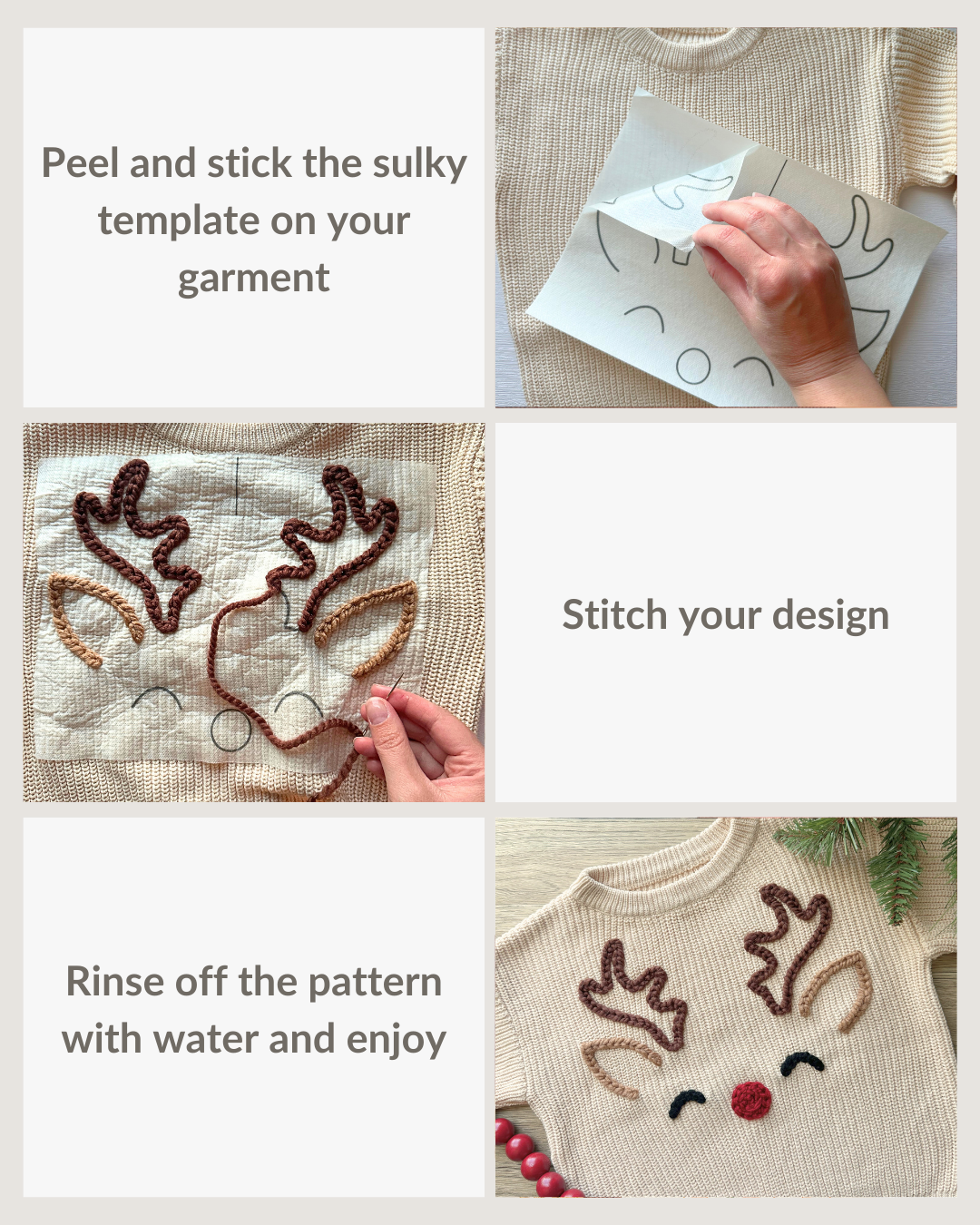 Peel and stick the sulky template on your garment

Stitch your design

Rinse off the pattern with water and enjoy